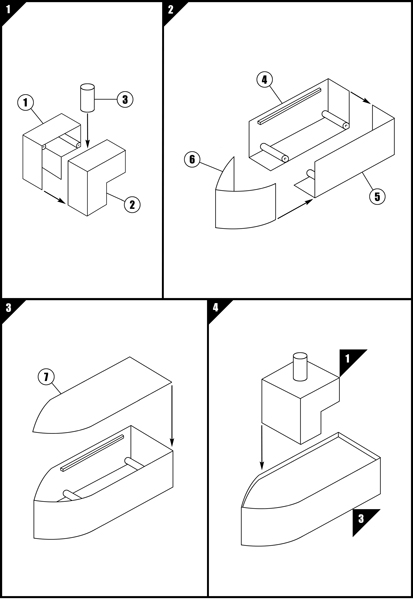 1

1

3

2

2

4

6

5

3

7

4

1

3